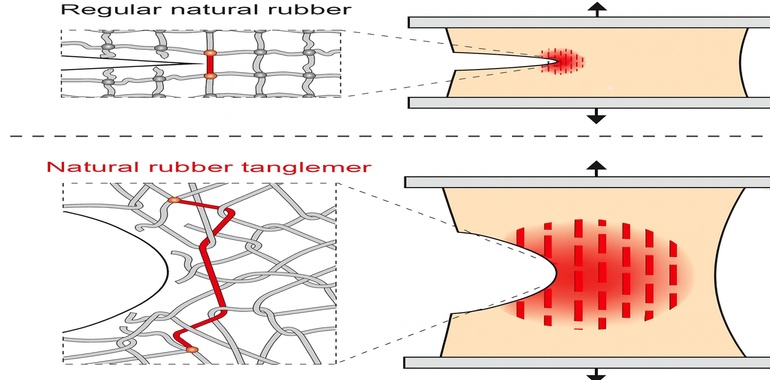 Regular natural rubber

Natural rubber tanglemer